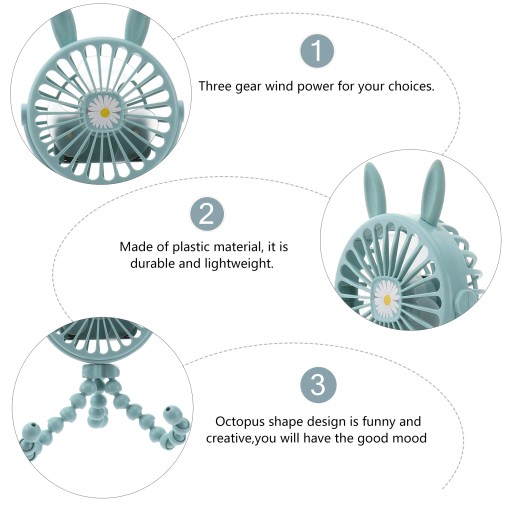 1

Three gear wind power for your choices.

2

Made of plastic material, it is durable and lightweight.

3

Octopus shape design is funny and creative,you will have the good mood