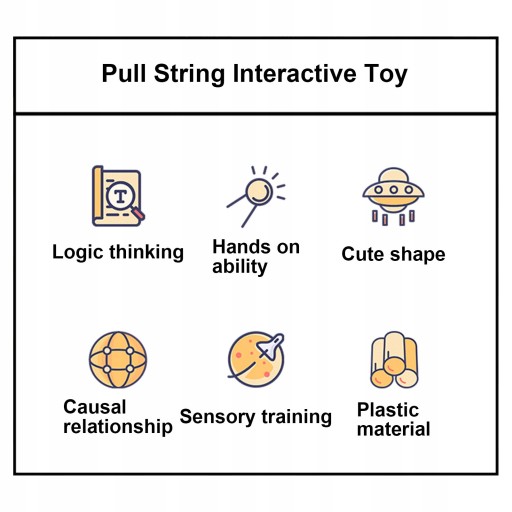 Pull String Interactive Toy

T

Logic thinking

Hands on ability

Cute shape

Causal relationship

Sensory training

Plastic material