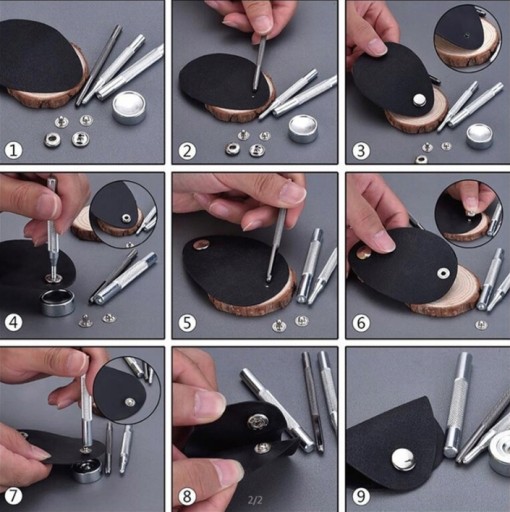 1

2

3

4

5

6

7

8

2/2

9