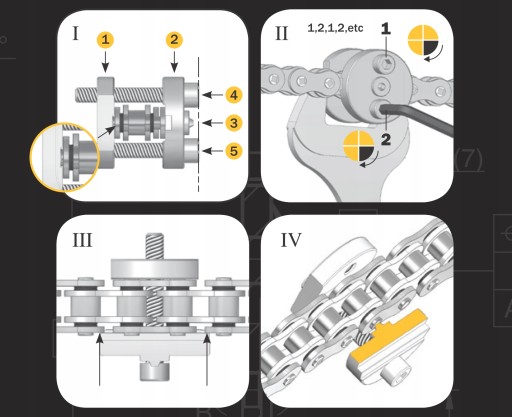 I

1

2

4

3

5

II

1,2,1,2,etc

1

2

(7)

III

IV