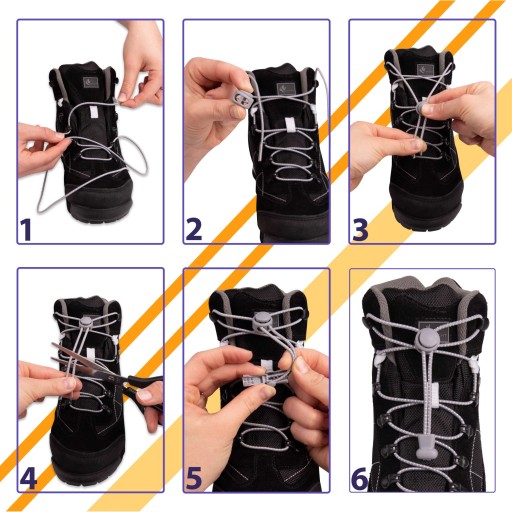 1

2

3

4

5

6