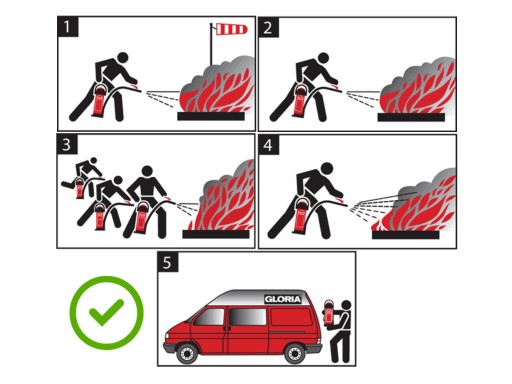 1
2
3
4
5
GLORIA