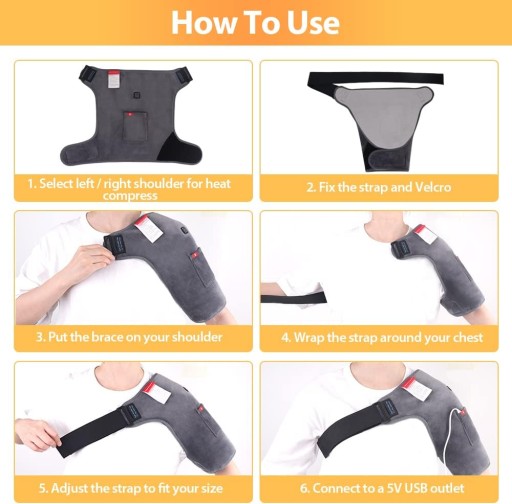 How To Use

1. Select left / right shoulder for heat compress

2. Fix the strap and Velcro

3. Put the brace on your shoulder

4. Wrap the strap around your chest

5. Adjust the strap to fit your size

6. Connect to a 5V USB outlet