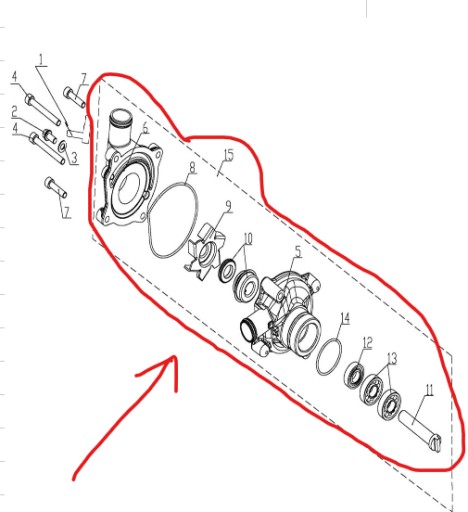 1
4
7
2
4
3
7
6
15
8
9
10
5
14
12
13
11