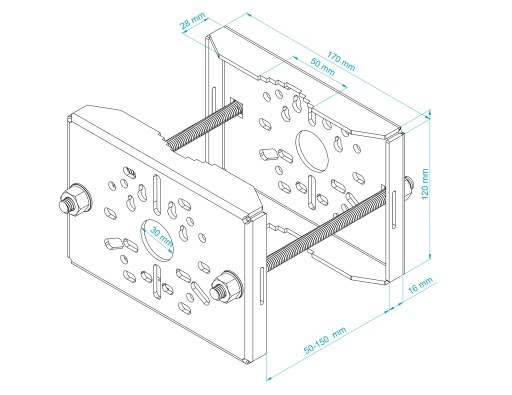 28 mm
170 mm
50 mm
120 mm
30 mm
16 mm
50-150 mm