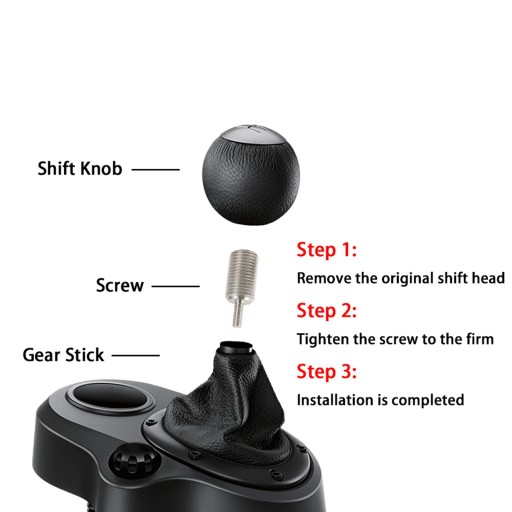 Shift Knob

Screw

Gear Stick

Step 1:

Remove the original shift head

Step 2:

Tighten the screw to the firm

Step 3:

Installation is completed