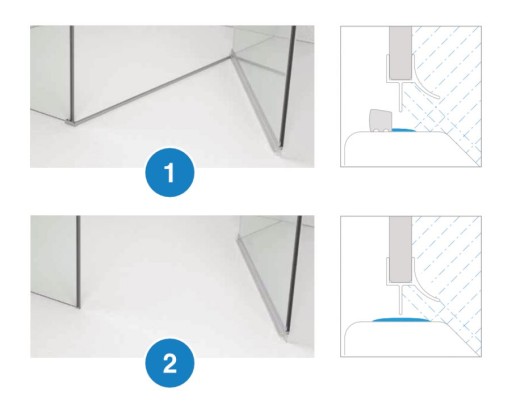 1

2