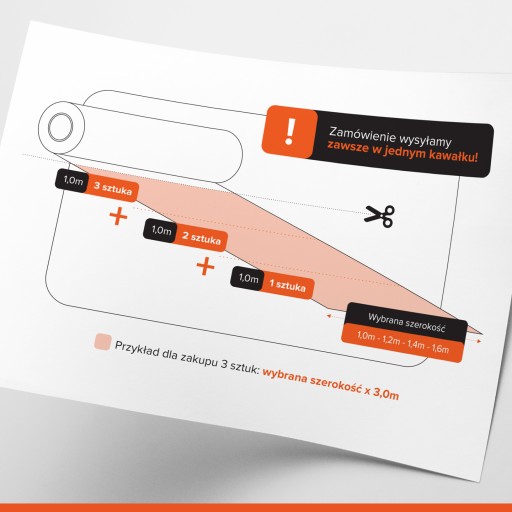 !

Zamówienie wysyłamy
zawsze w jednym kawałku!

1,0m 3 sztuka

+

1,0m 2 sztuka

+

1,0m 1 sztuka

Wybrana szerokość
1,0m - 1,2m - 1,4m - 1,6m

Przykład dla zakupu 3 sztuk: wybrana szerokość x 3,0m