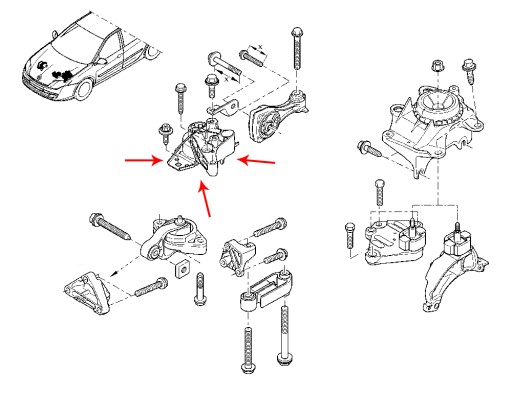 X
X