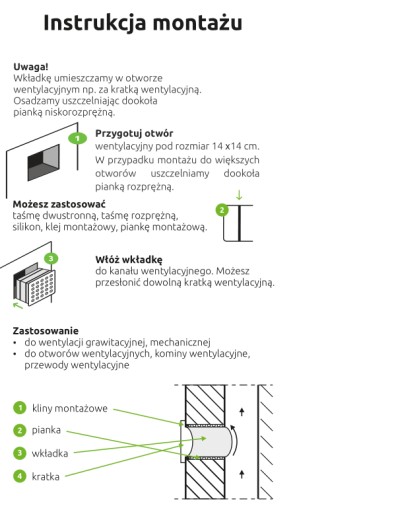 Instrukcja montażu

Uwaga!
Wkładkę umieszczamy w otworze wentylacyjnym np. za kratką wentylacyjną. Osadzamy uszczelniając dookoła pianką niskorozprężną.

1

Przygotuj otwór
wentylacyjny pod rozmiar 14 x14 cm. W przypadku montażu do większych otworów uszczelniamy dookoła pianką rozprężną.

Możesz zastosować
taśmę dwustronną, taśmę rozprężną, silikon, klej montażowy, piankę montażową.

2

3

Włóż wkładkę
do kanału wentylacyjnego. Możesz przesłonić dowolną kratką wentylacyjną.

Zastosowanie
• do wentylacji grawitacyjnej, mechanicznej
• do otworów wentylacyjnych, kominy wentylacyjne, przewody wentylacyjne

1 kliny montażowe
2 pianka
3 wkładka
4 kratka