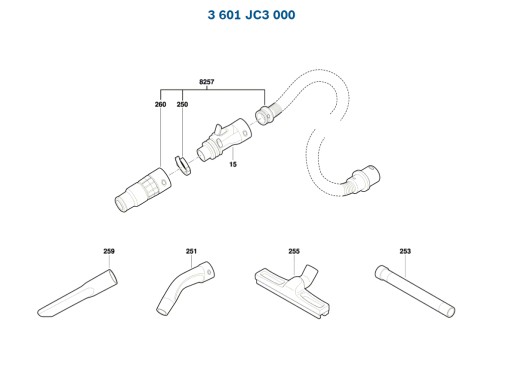 3 601 JC3 000

8257

260

250

15

259

251

255

253