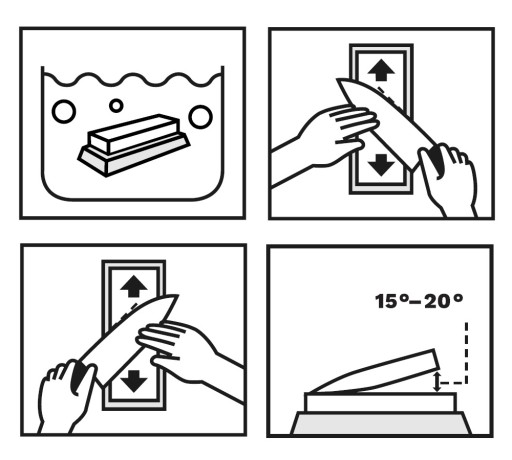 15°–20°