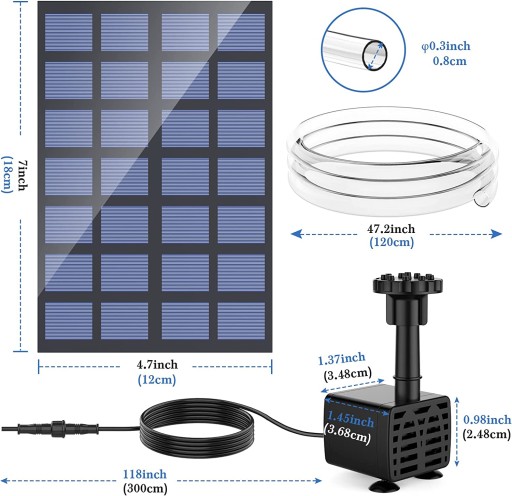 7inch
(18cm)

φ0.3inch
0.8cm

47.2inch
(120cm)

4.7inch
(12cm)

1.37inch
(3.48cm)

1.45inch
(3.68cm)

0.98inch
(2.48cm)

118inch
(300cm)