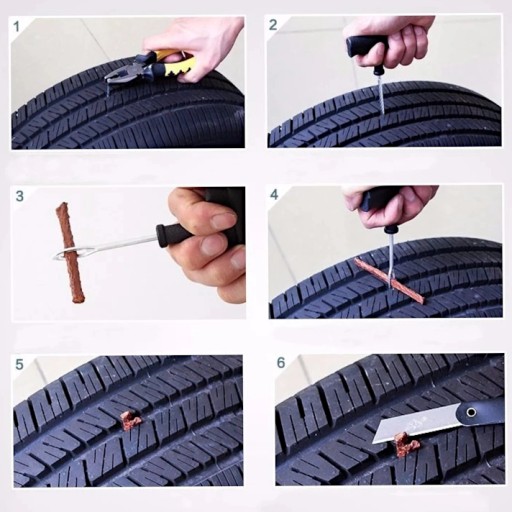 1

2

3

4

5

6