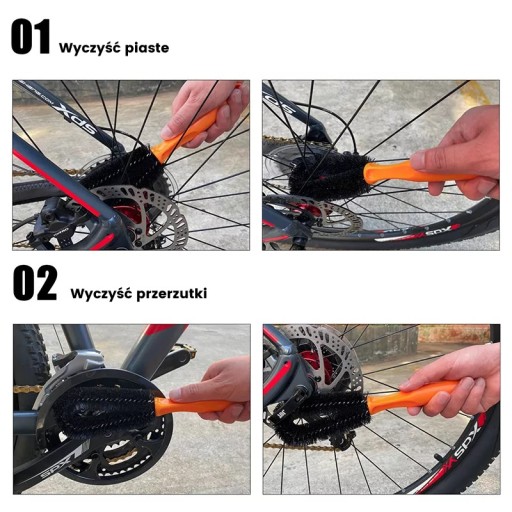 01 Wyczyść piaste

SDX

SDX

02 Wyczyść przerzutki

SDX

SDX