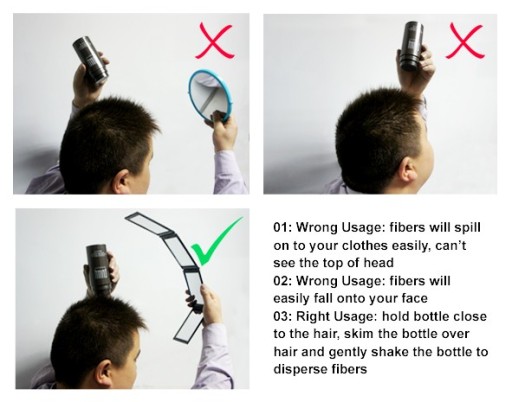 01: Wrong Usage: fibers will spill on to your clothes easily, can't see the top of head
02: Wrong Usage: fibers will easily fall onto your face
03: Right Usage: hold bottle close to the hair, skim the bottle over hair and gently shake the bottle to disperse fibers