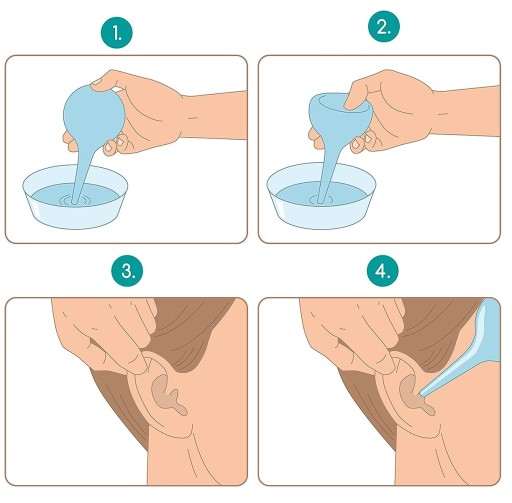 1.

2.

3.

4.