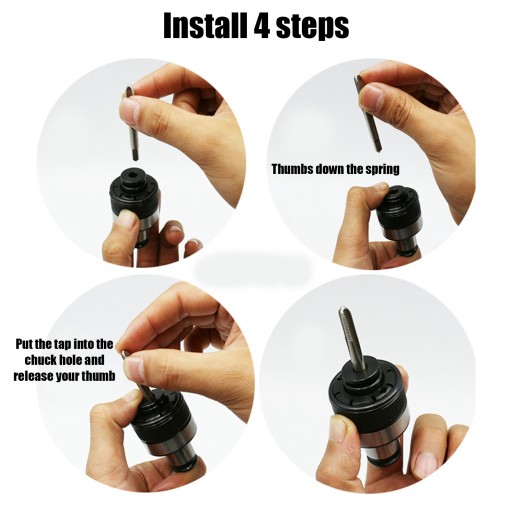 Install 4 steps

Thumbs down the spring

Put the tap into the chuck hole and release your thumb