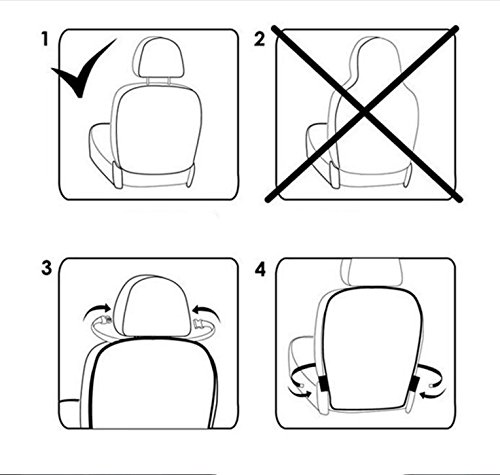 1

2

3

4