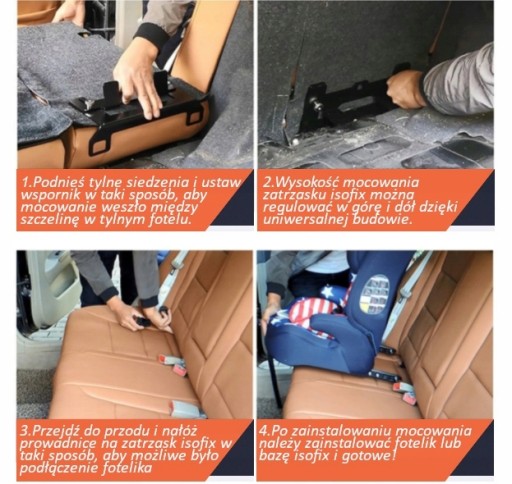 1.Podnieś tylne siedzenia i ustaw wspornik w taki sposób, aby mocowanie weszło między szczelinę w tylnym fotelu.

2.Wysokość mocowania zatrzasku isofix można regulować w górę i dół dzięki uniwersalnej budowie.

3.Przejdź do przodu i nałóż prowadnice na zatrzask isofix w taki sposób, aby możliwe było podłączenie fotelika

4.Po zainstalowaniu mocowania należy zainstalować fotelik lub bazę isofix i gotowe!