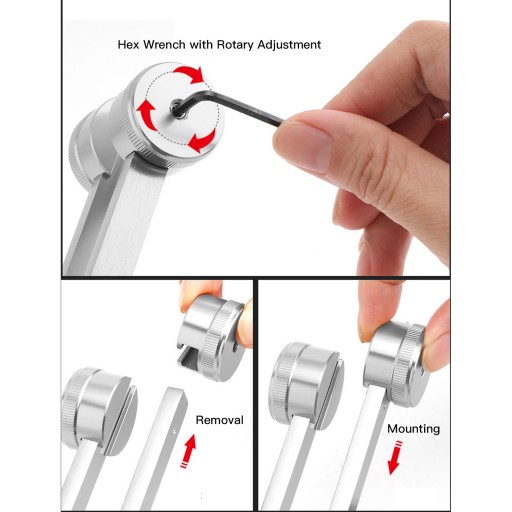 Hex Wrench with Rotary Adjustment

Removal

Mounting