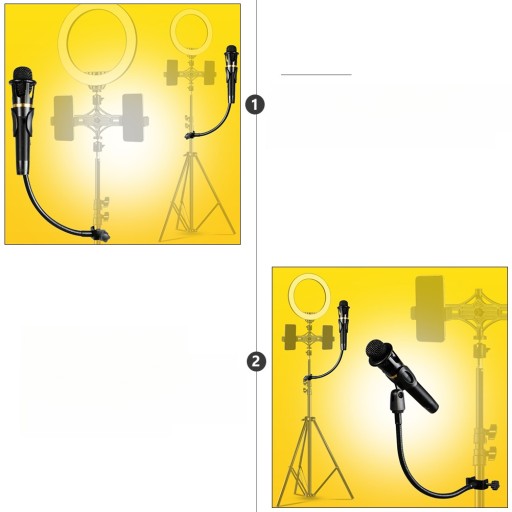 1

2