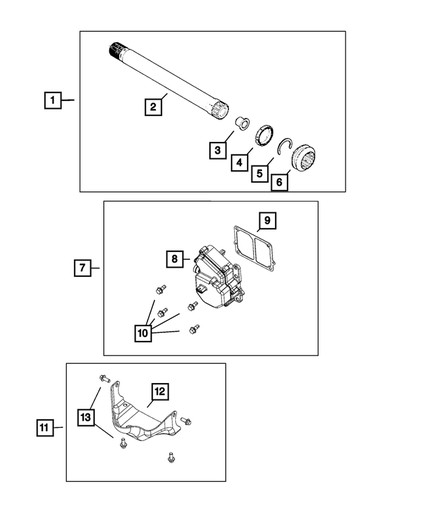 1
2
3
4
5
6
7
8
9
10
11
12
13