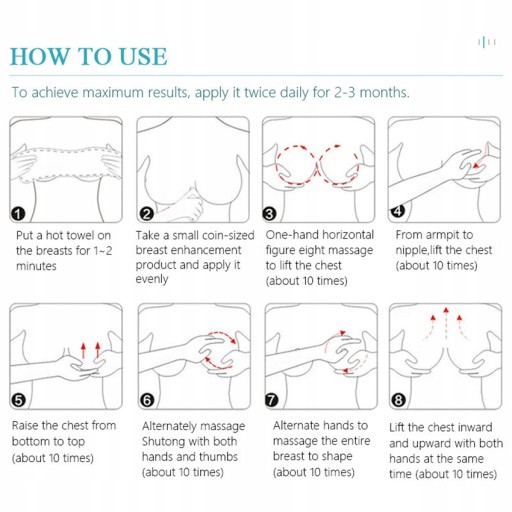 HOW TO USE

To achieve maximum results, apply it twice daily for 2-3 months.

1 Put a hot towel on the breasts for 1~2 minutes

2 Take a small coin-sized breast enhancement product and apply it evenly

3 One-hand horizontal figure eight massage to lift the chest (about 10 times)

4 From armpit to nipple,lift the chest (about 10 times)

5 Raise the chest from bottom to top (about 10 times)

6 Alternately massage Shutong with both hands and thumbs (about 10 times)

7 Alternate hands to massage the entire breast to shape (about 10 times)

8 Lift the chest inward and upward with both hands at the same time (about 10 times)