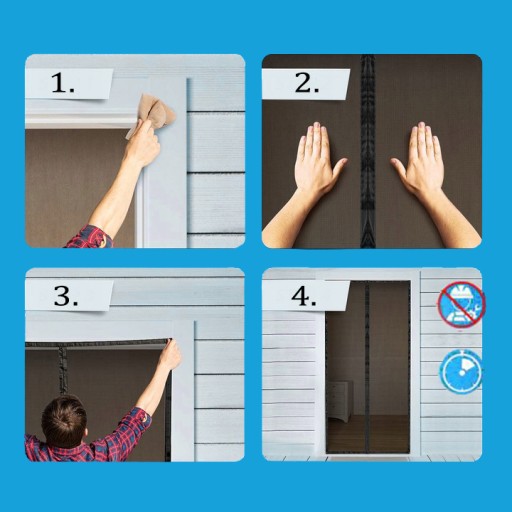 1.

2.

3.

4.