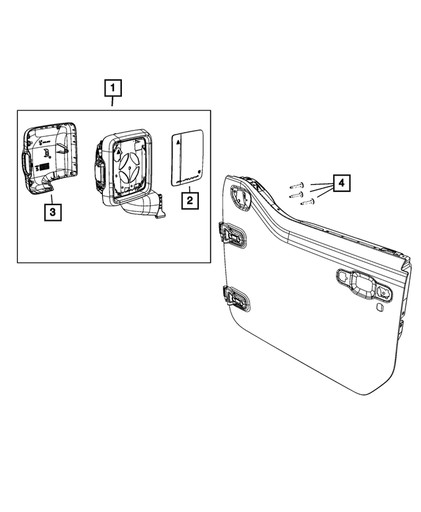 1
3
2
4