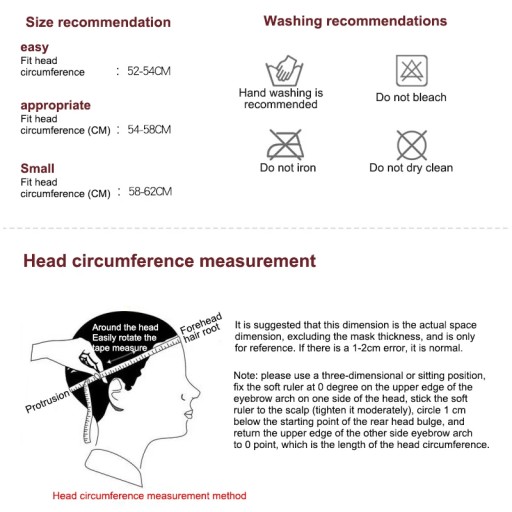 Size recommendation

easy
Fit head circumference : 52-54CM

appropriate
Fit head circumference (CM) : 54-58CM

Small
Fit head circumference (CM) : 58-62CM

Washing recommendations

Hand washing is recommended

Do not bleach

Do not iron

Do not dry clean

Head circumference measurement

Around the head Easily rotate the tape measure

Forehead hair root

Protrusion

Head circumference measurement method

It is suggested that this dimension is the actual space dimension, excluding the mask thickness, and is only for reference. If there is a 1-2cm error, it is normal.

Note: please use a three-dimensional or sitting position, fix the soft ruler at 0 degree on the upper edge of the eyebrow arch on one side of the head, stick the soft ruler to the scalp (tighten it moderately), circle 1 cm below the starting point of the rear head bulge, and return the upper edge of the other side eyebrow arch to 0 point, which is the length of the head circumference.