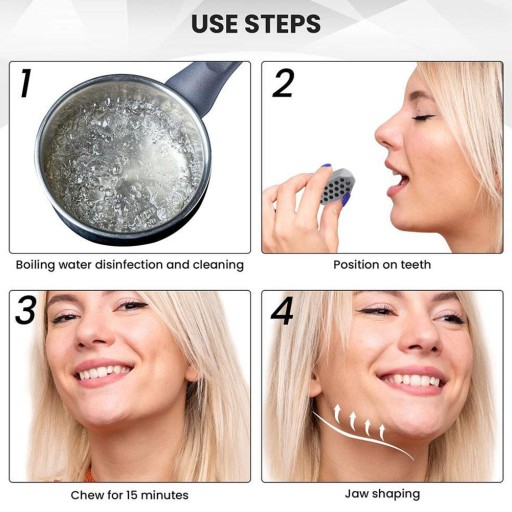 USE STEPS

1

Boiling water disinfection and cleaning

2

Position on teeth

3

Chew for 15 minutes

4

Jaw shaping