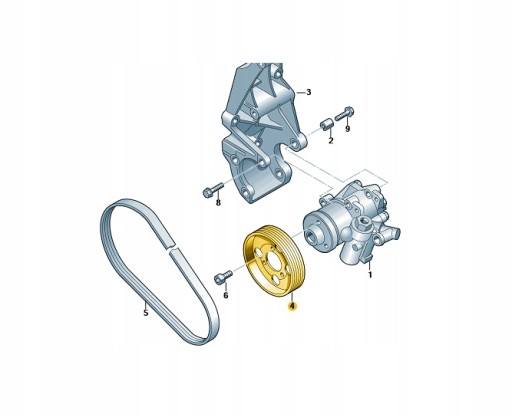 3
2
9
8
1
6
4
5