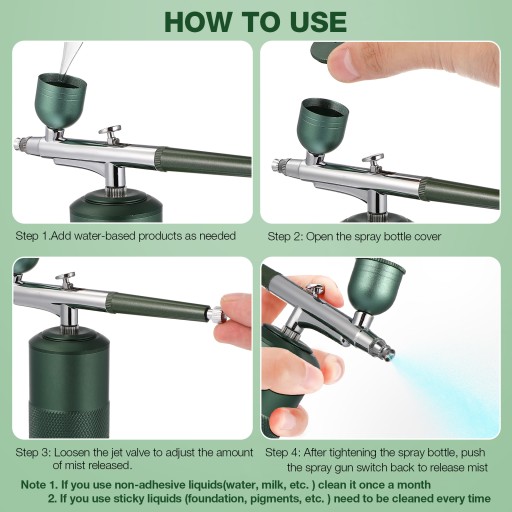 HOW TO USE

Step 1.Add water-based products as needed

Step 2: Open the spray bottle cover

Step 3: Loosen the jet valve to adjust the amount of mist released.

Step 4: After tightening the spray bottle, push the spray gun switch back to release mist

Note 1. If you use non-adhesive liquids(water, milk, etc. ) clean it once a month
2. If you use sticky liquids (foundation, pigments, etc. ) need to be cleaned every time