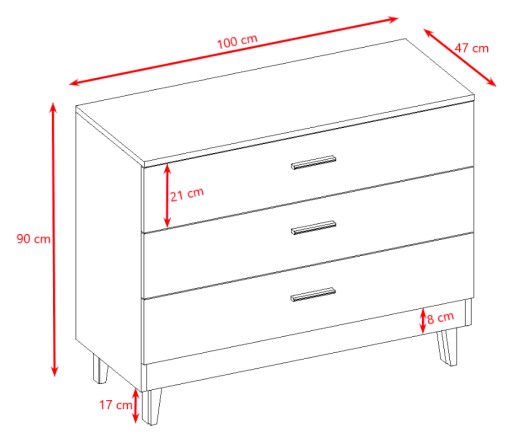 100 cm
47 cm
90 cm
21 cm
8 cm
17 cm