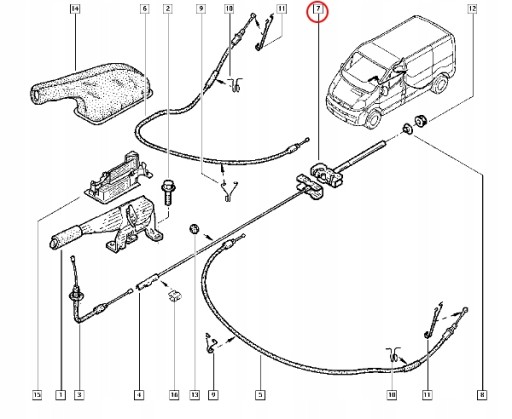 14
6
2
9
10
11
7
12
15
1
3
4
10
13
9
5
10
11
8