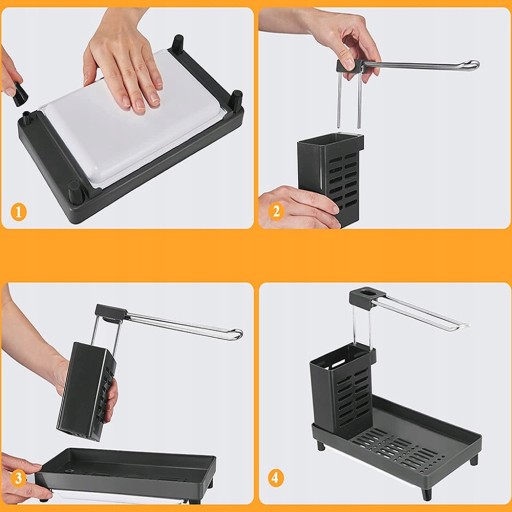 1
2
3
4