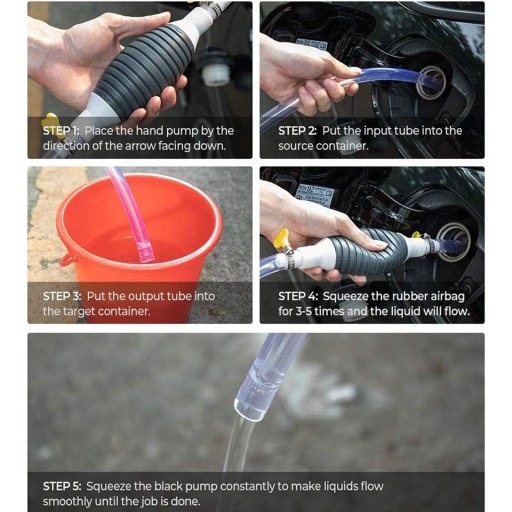 STEP 1: Place the hand pump by the direction of the arrow facing down.

STEP 2: Put the input tube into the source container.

STEP 3: Put the output tube into the target container.

STEP 4: Squeeze the rubber airbag for 3-5 times and the liquid will flow.

STEP 5: Squeeze the black pump constantly to make liquids flow smoothly until the job is done.