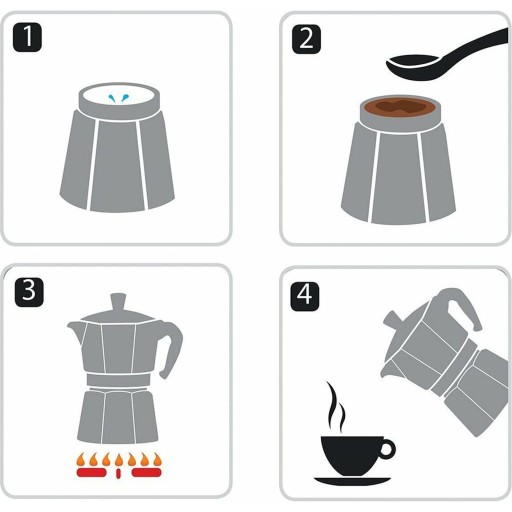 1

2

3

4