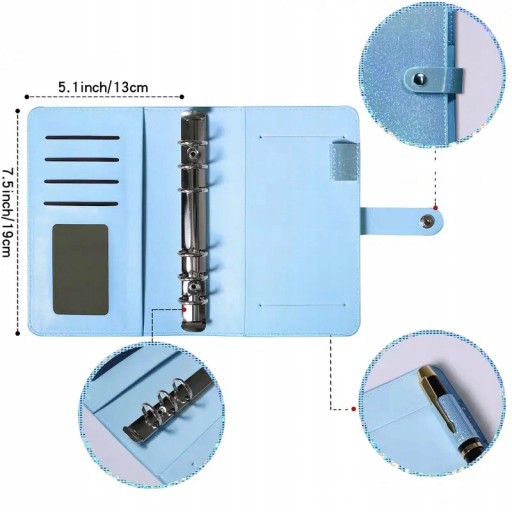 5.1inch/13cm

7.5inch/19cm