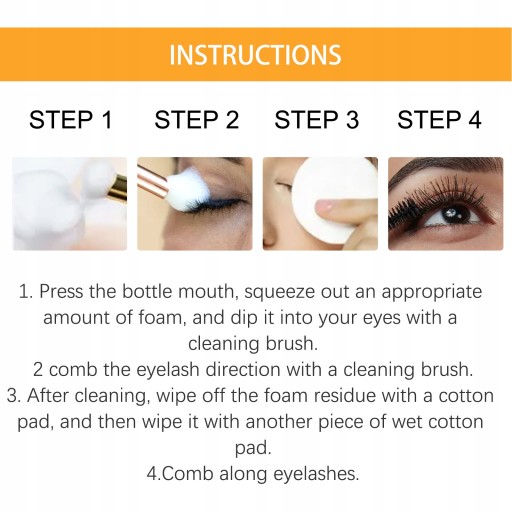 INSTRUCTIONS

STEP 1 STEP 2 STEP 3 STEP 4

1. Press the bottle mouth, squeeze out an appropriate amount of foam, and dip it into your eyes with a cleaning brush.
2 comb the eyelash direction with a cleaning brush.
3. After cleaning, wipe off the foam residue with a cotton pad, and then wipe it with another piece of wet cotton pad.
4.Comb along eyelashes.