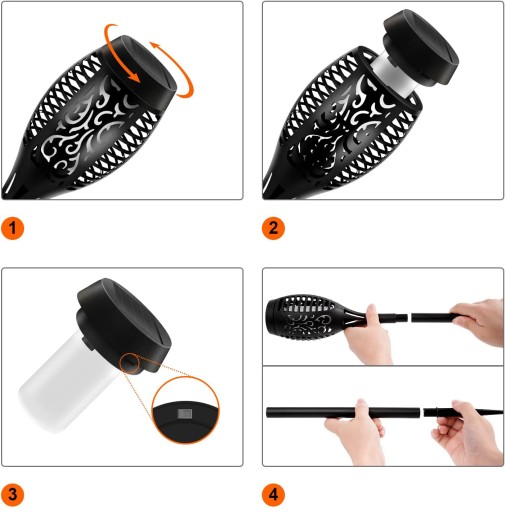 1

2

3

4