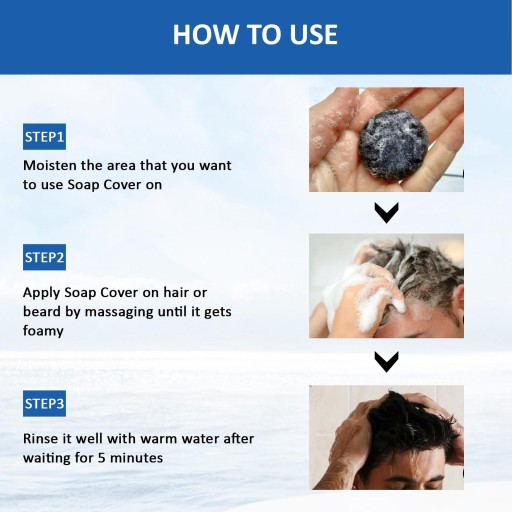 HOW TO USE

STEP1

Moisten the area that you want to use Soap Cover on

STEP2

Apply Soap Cover on hair or beard by massaging until it gets foamy

STEP3

Rinse it well with warm water after waiting for 5 minutes