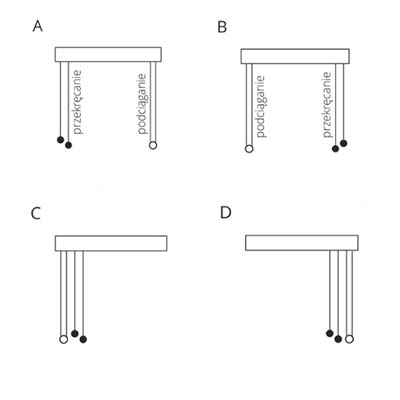 A

przekręcanie

podciąganie

B

podciąganie

przekręcanie

C

D