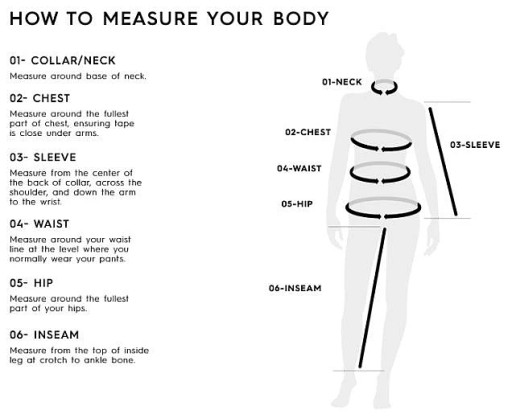 HOW TO MEASURE YOUR BODY

01- COLLAR/NECK
Measure around base of neck.

02- CHEST
Measure around the fullest part of chest, ensuring tape is close under arms.

03- SLEEVE
Measure from the center of the back of collar, across the shoulder, and down the arm to the wrist.

04- WAIST
Measure around your waist line at the level where you normally wear your pants.

05- HIP
Measure around the fullest part of your hips.

06- INSEAM
Measure from the top of inside leg at crotch to ankle bone.

01-NECK
02-CHEST
03-SLEEVE
04-WAIST
05-HIP
06-INSEAM