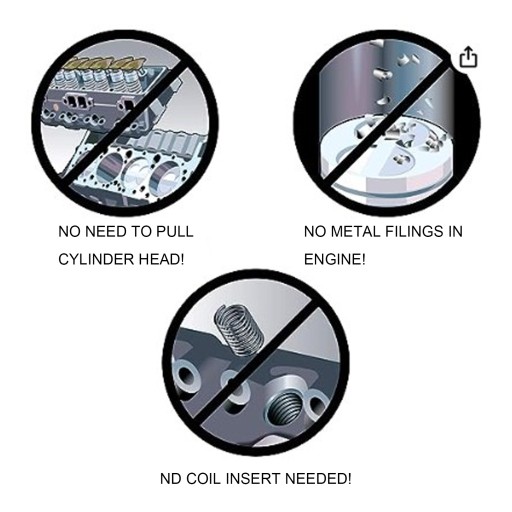 NO NEED TO PULL CYLINDER HEAD!

NO METAL FILINGS IN ENGINE!

ND COIL INSERT NEEDED!