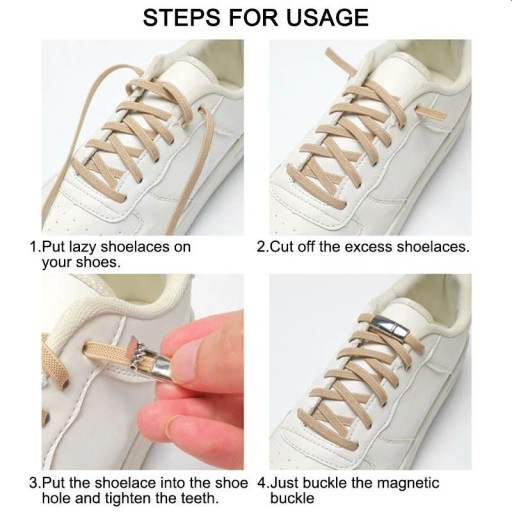 STEPS FOR USAGE

1.Put lazy shoelaces on your shoes.

2.Cut off the excess shoelaces.

3.Put the shoelace into the shoe hole and tighten the teeth.

4.Just buckle the magnetic buckle