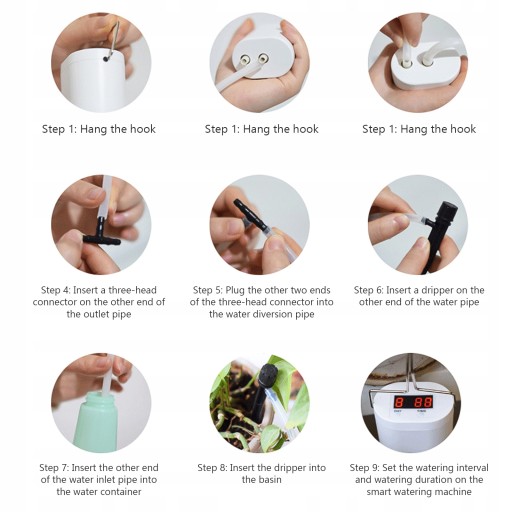 Step 1: Hang the hook

Step 1: Hang the hook

Step 1: Hang the hook

Step 4: Insert a three-head connector on the other end of the outlet pipe

Step 5: Plug the other two ends of the three-head connector into the water diversion pipe

Step 6: Insert a dripper on the other end of the water pipe

Step 7: Insert the other end of the water inlet pipe into the water container

Step 8: Insert the dripper into the basin

8 88

Step 9: Set the watering interval and watering duration on the smart watering machine