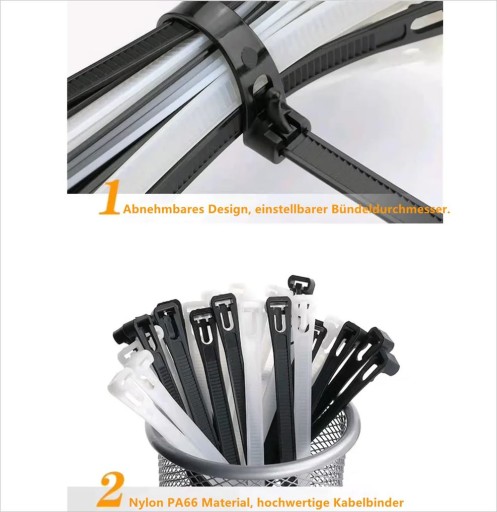 1 Abnehmbares Design, einstellbarer Bündeldurchmesser.

2 Nylon PA66 Material, hochwertige Kabelbinder