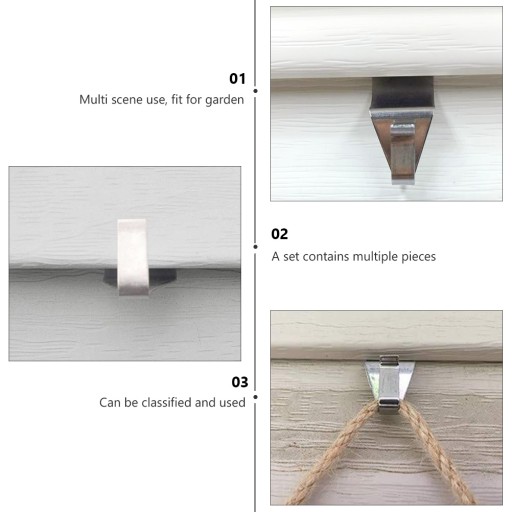 01
Multi scene use, fit for garden

02
A set contains multiple pieces

03
Can be classified and used